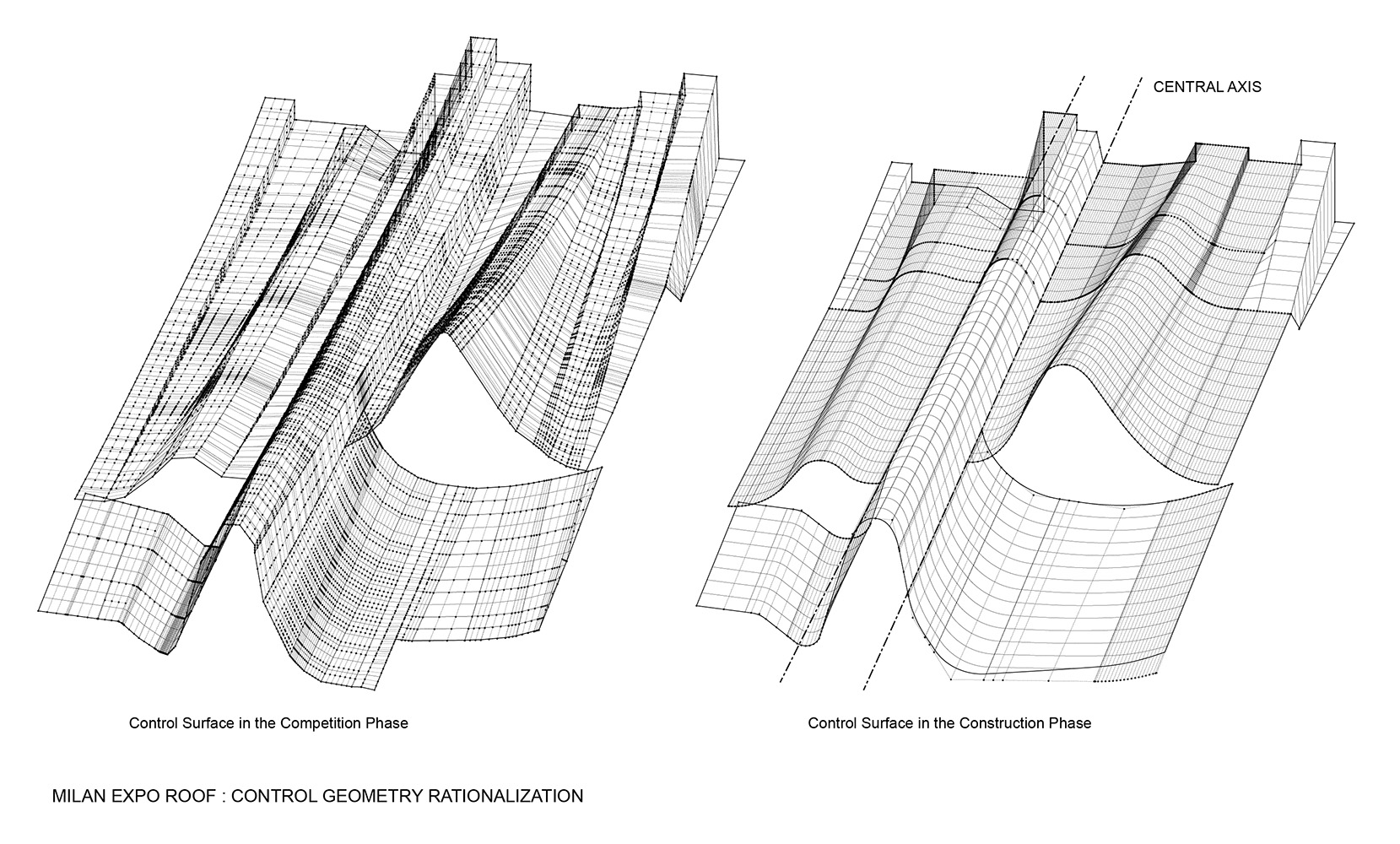 CENTRAL AXIS

Control Surface in the Competition Phase

Control Surface in the Construction Phase

MILAN EXPO ROOF : CONTROL GEOMETRY RATIONALIZATION